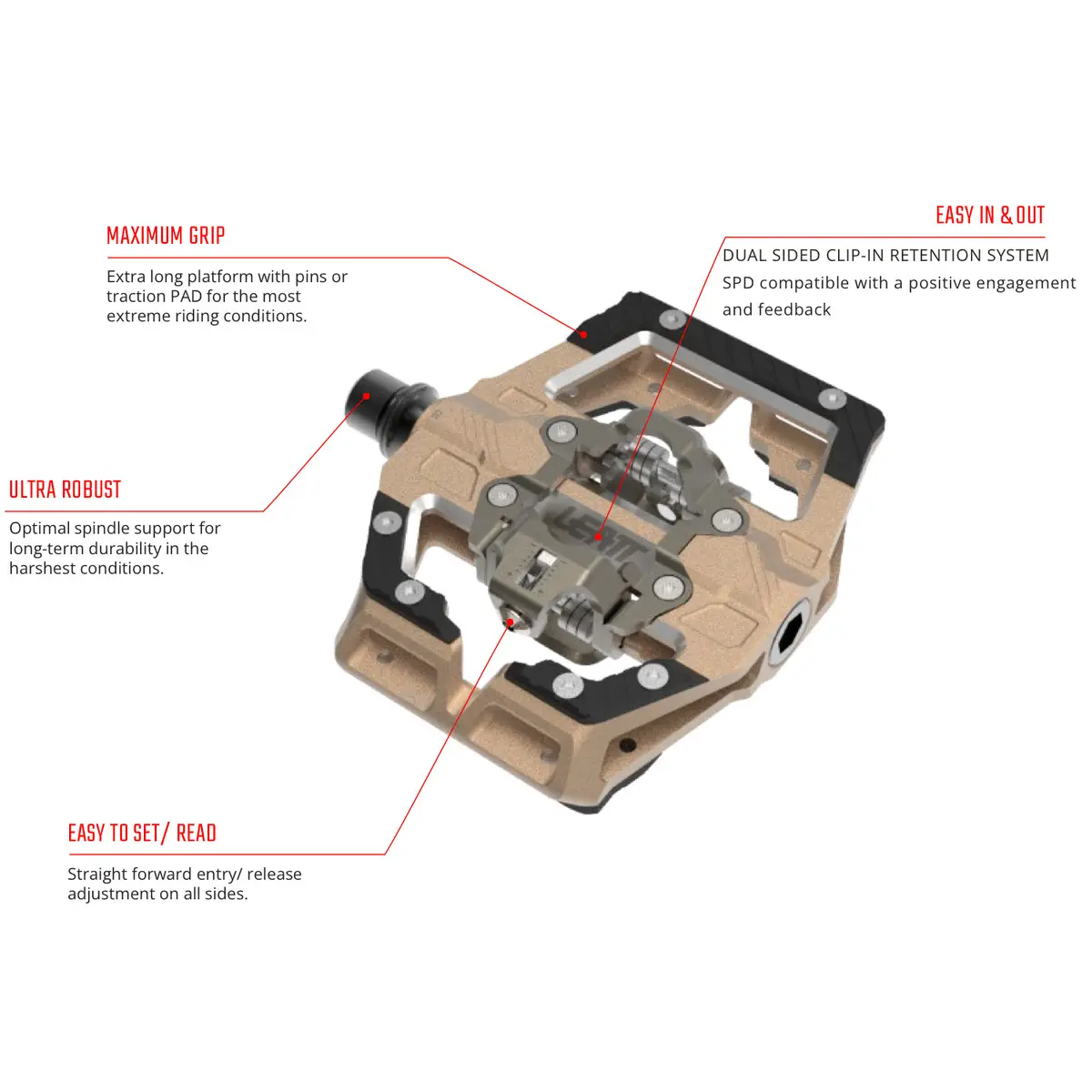 MAXIMUM GRIP

Extra long platform with pins or traction PAD for the most extreme riding conditions.

EASY IN & OUT

DUAL SIDED CLIP-IN RETENTION SYSTEM

SPD compatible with a positive engagement and feedback

ULTRA ROBUST

Optimal spindle support for long-term durability in the harshest conditions.

LEATT

EASY TO SET/ READ

Straight forward entry/ release adjustment on all sides.