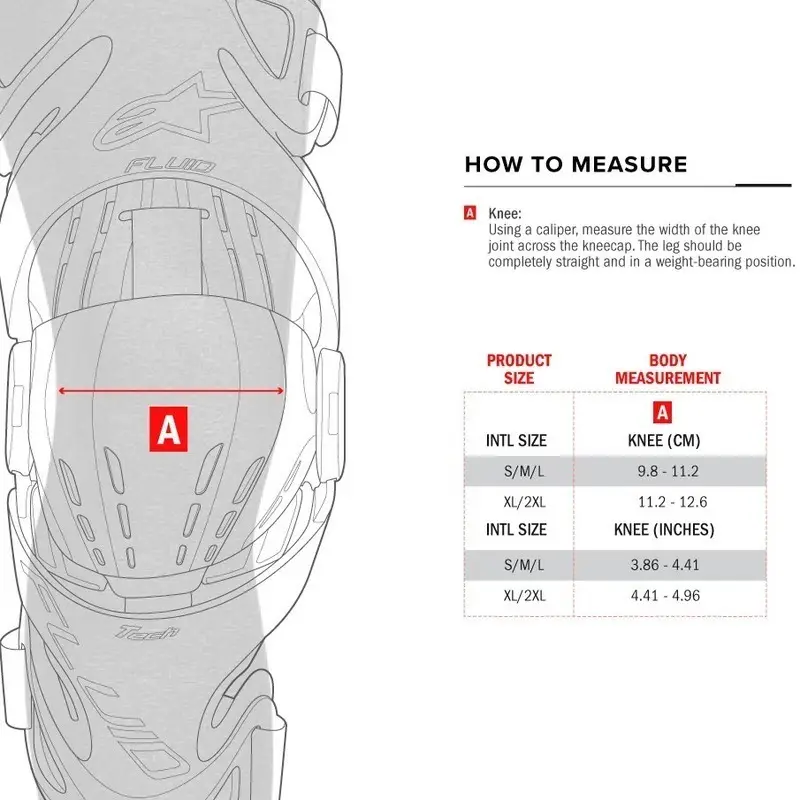 FLUID

A

Tech

FLUID

HOW TO MEASURE

A Knee:
Using a caliper, measure the width of the knee joint across the kneecap. The leg should be completely straight and in a weight-bearing position.

| PRODUCT SIZE | BODY MEASUREMENT |
|---|---|
| | A |
| INTL SIZE | KNEE (CM) |
| S/M/L | 9.8 - 11.2 |
| XL/2XL | 11.2 - 12.6 |
| INTL SIZE | KNEE (INCHES) |
| S/M/L | 3.86 - 4.41 |
| XL/2XL | 4.41 - 4.96 |